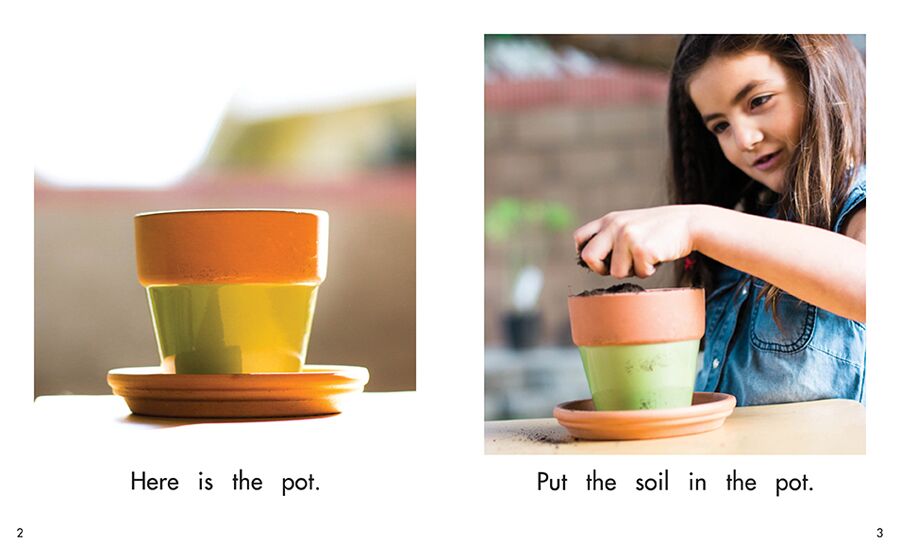 Here is the pot.

2

Put the soil in the pot.

3