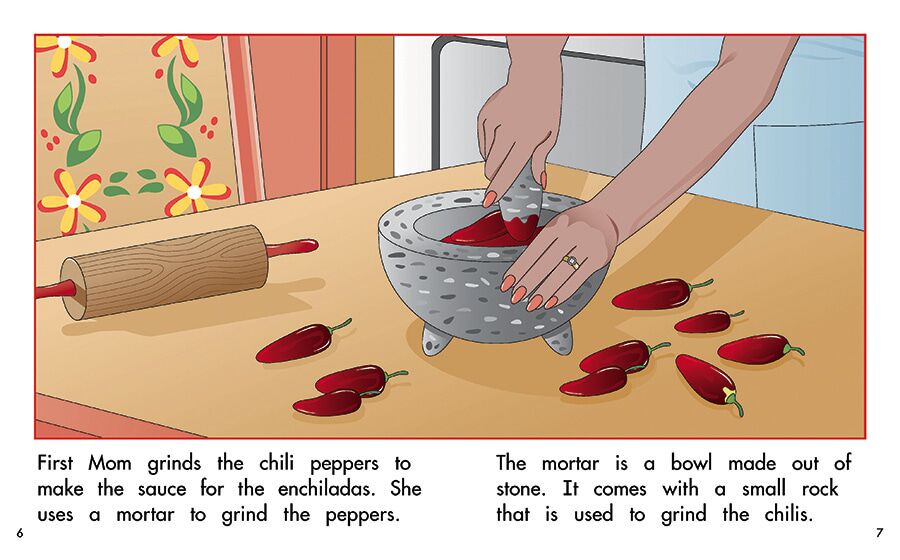 First Mom grinds the chili peppers to make the sauce for the enchiladas. She uses a mortar to grind the peppers.

6

The mortar is a bowl made out of stone. It comes with a small rock that is used to grind the chilis.

7