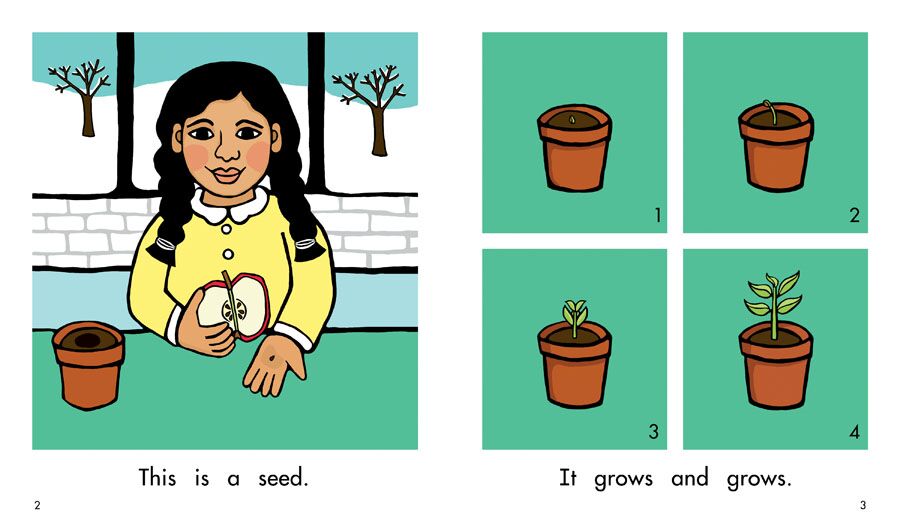 This is a seed.

2

1

2

3

4

It grows and grows.

3